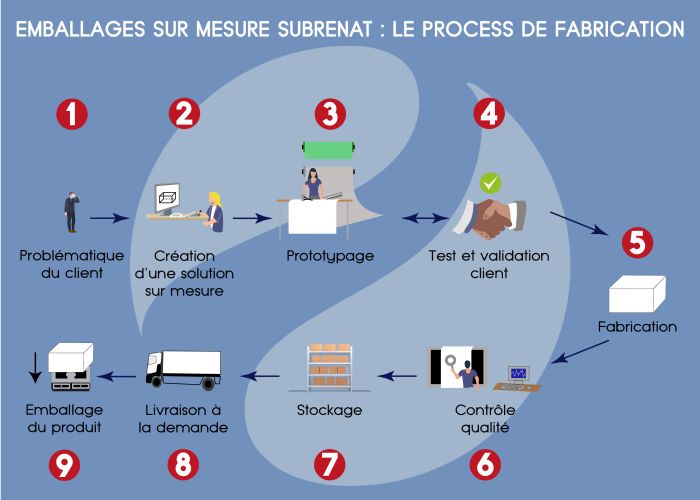 EMBALLAGES SUR MESURE SUBRENAT : LE PROCESS DE FABRICATION

1
Problématique du client

2
Création d'une solution sur mesure

3
Prototypage

4
Test et validation client

5
Fabrication

6
Contrôle qualité

7
Stockage

8
Livraison à la demande

9
Emballage du produit